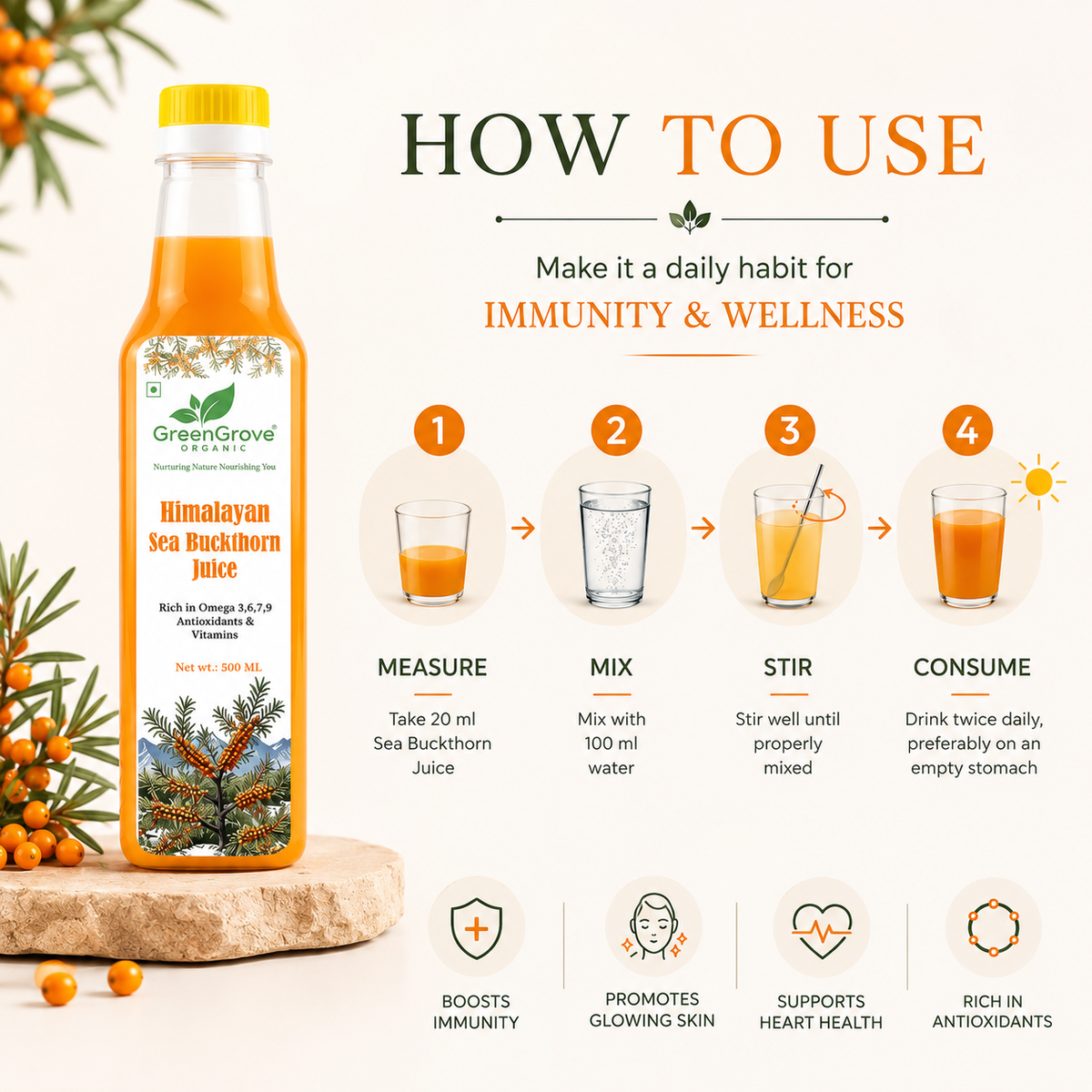 GreenGrove®
ORGANIC
Nurturing Nature Nourishing You

Himalayan Sea Buckthorn Juice

Rich in Omega 3,6,7,9 Antioxidants & Vitamins

Net wt.: 500 ML

HOW TO USE

Make it a daily habit for
IMMUNITY & WELLNESS

1
MEASURE
Take 20 ml Sea Buckthorn Juice

2
MIX
Mix with 100 ml water

3
STIR
Stir well until properly mixed

4
CONSUME
Drink twice daily, preferably on an empty stomach

BOOSTS IMMUNITY

PROMOTES GLOWING SKIN

SUPPORTS HEART HEALTH

RICH IN ANTIOXIDANTS